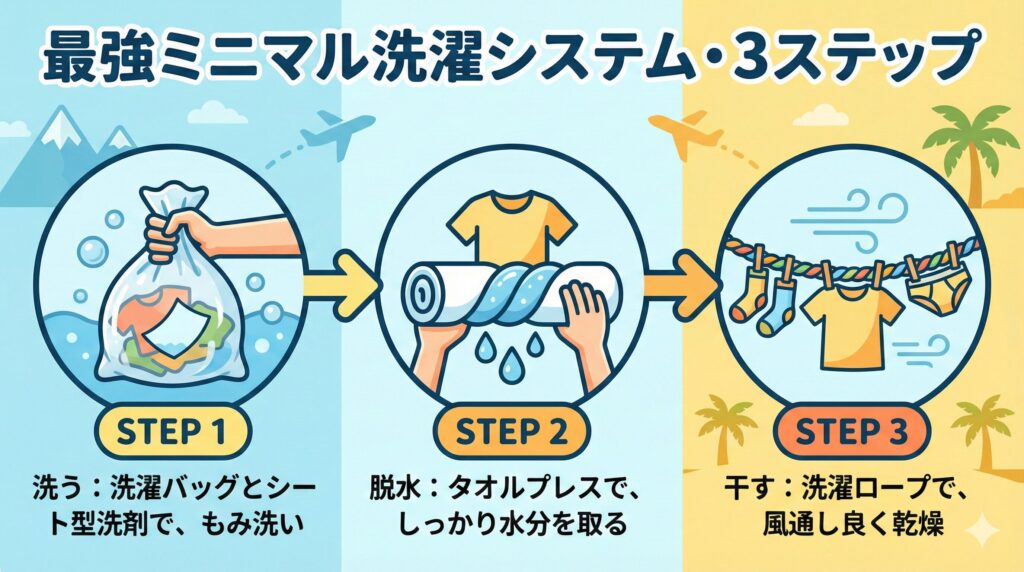 最強ミニマル洗濯システム・3ステップ

STEP 1

洗う：洗濯バッグとシート型洗剤で、もみ洗い

STEP 2

脱水：タオルプレスで、しっかり水分を取る

STEP 3

干す：洗濯ロープで、風通し良く乾燥